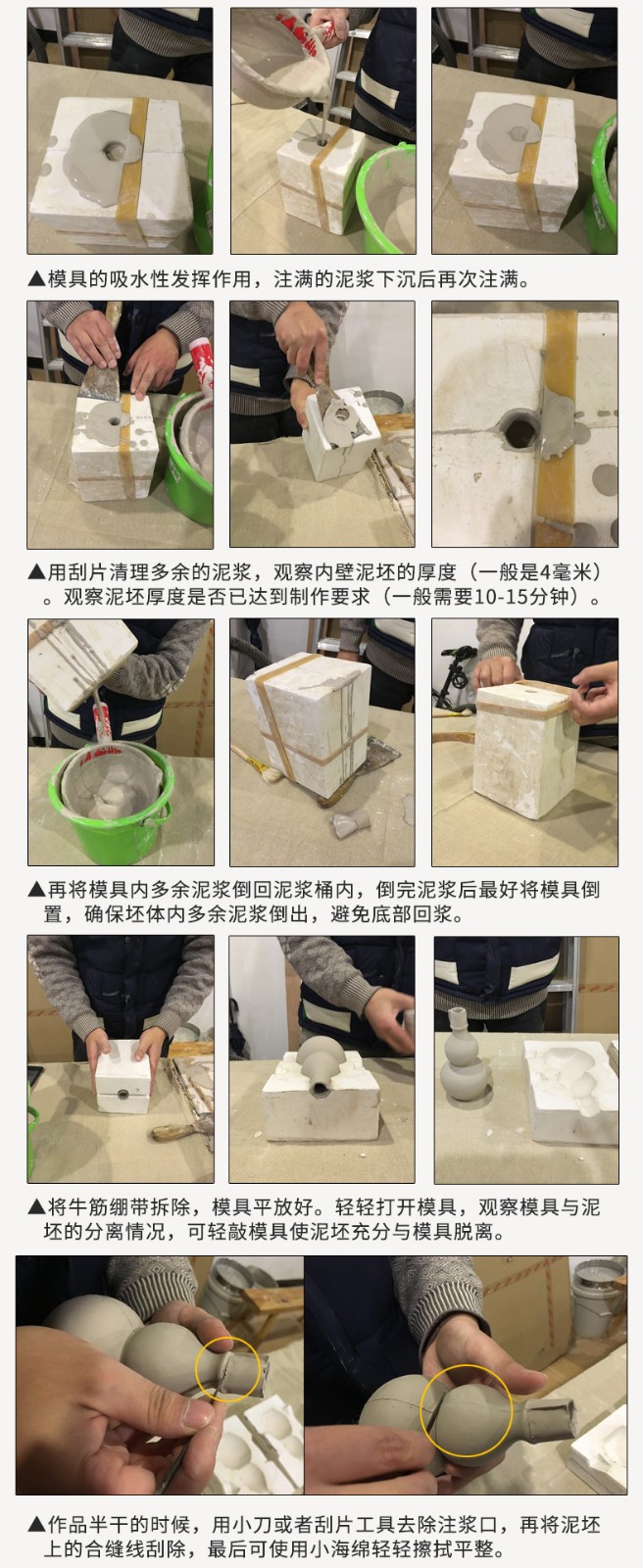 ▲模具的吸水性发挥作用，注满的泥浆下沉后再次注满。

▲用刮片清理多余的泥浆，观察内壁泥坯的厚度（一般是4毫米）。观察泥坯厚度是否已达到制作要求（一般需要10-15分钟）。

▲再将模具内多余泥浆倒回泥浆桶内，倒完泥浆后最好将模具倒置，确保坯体内多余泥浆倒出，避免底部回浆。

▲将牛筋绷带拆除，模具平放好。轻轻打开模具，观察模具与泥坯的分离情况，可轻敲模具使泥坯充分与模具脱离。

▲作品半干的时候，用小刀或者刮片工具去除注浆口，再将泥坯上的合缝线刮除，最后可使用小海绵轻轻擦拭平整。