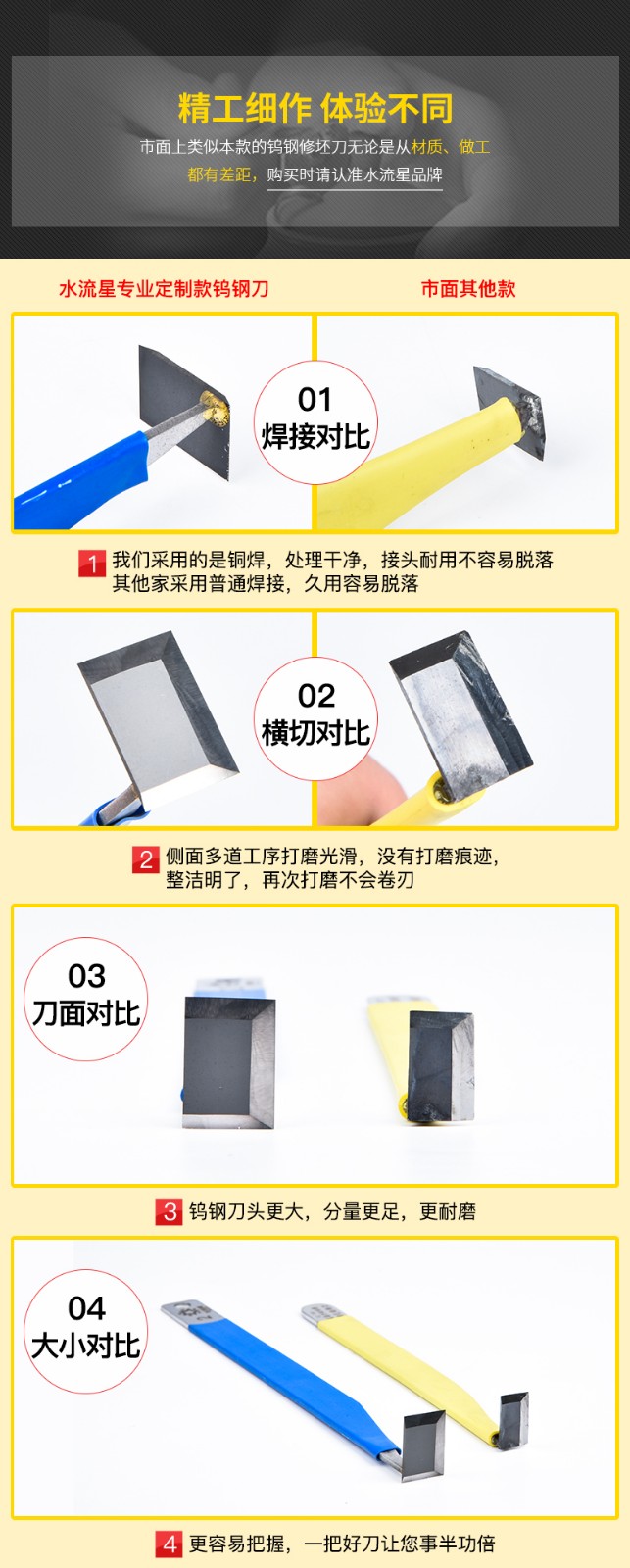 精工细作 体验不同

市面上类似本款的钨钢修坯刀无论是从材质、做工都有差距，购买时请认准水流星品牌

水流星专业定制款钨钢刀

市面其他款

01
焊接对比

1 我们采用的是铜焊，处理干净，接头耐用不容易脱落
其他家采用普通焊接，久用容易脱落

02
横切对比

2 侧面多道工序打磨光滑，没有打磨痕迹，
整洁明了，再次打磨不会卷刃

03
刀面对比

3 钨钢刀头更大，分量更足，更耐磨

04
大小对比

4 更容易把握，一把好刀让您事半功倍