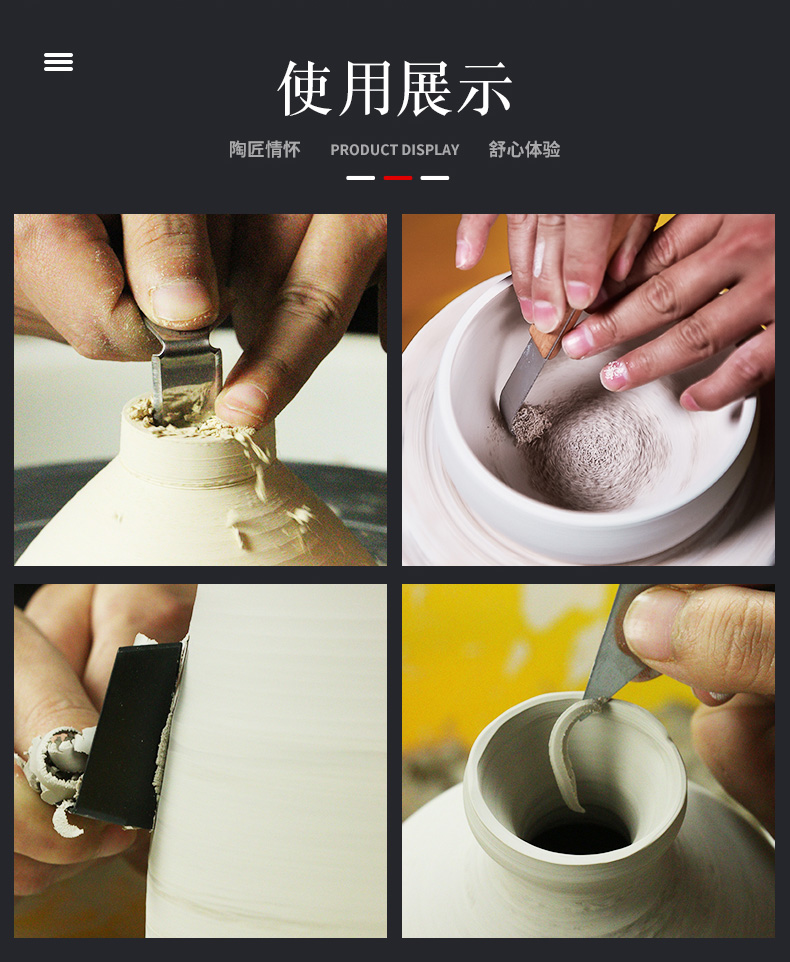 使用展示

陶匠情怀 PRODUCT DISPLAY 舒心体验