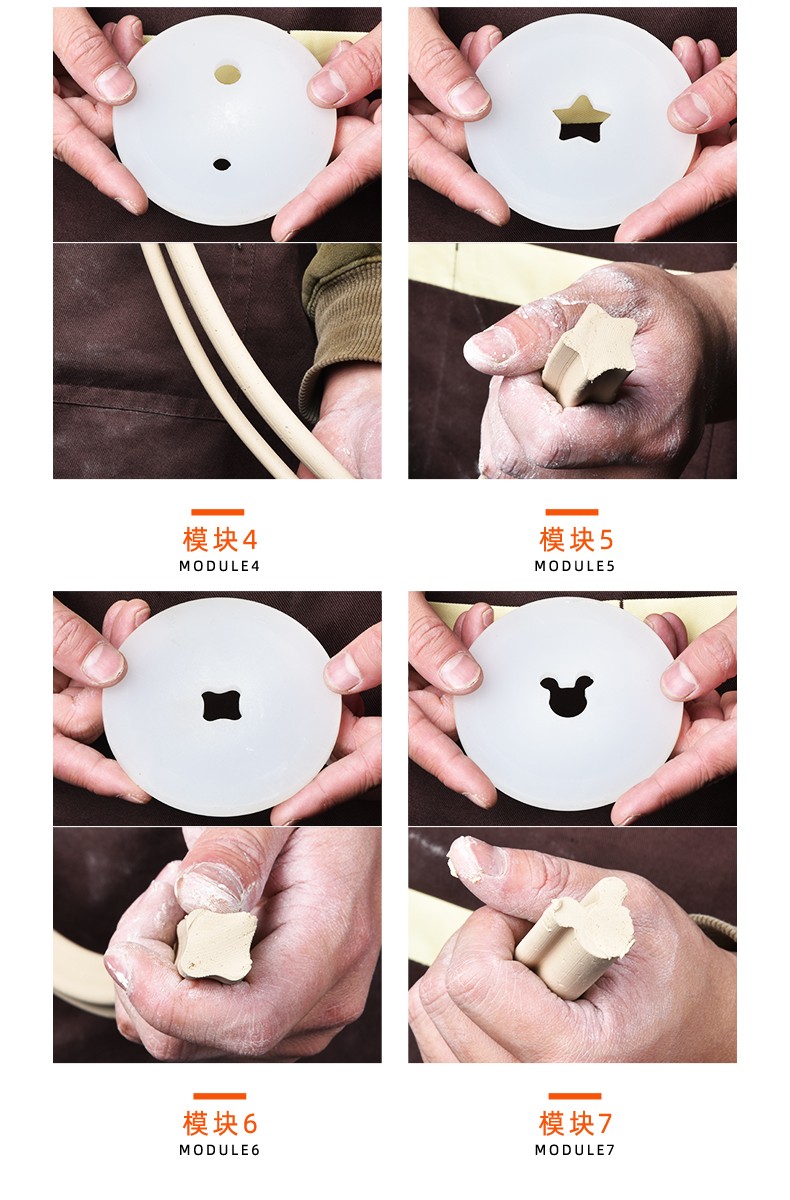 模块4
MODULE4

模块5
MODULE5

模块6
MODULE6

模块7
MODULE7