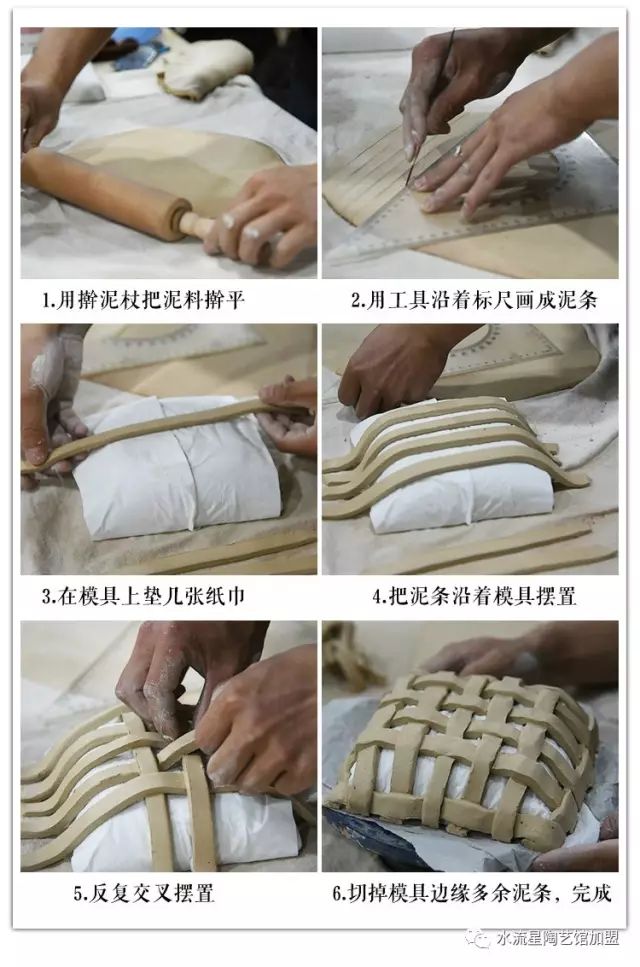 1.用擀泥杖把泥料擀平

2.用工具沿着标尺画成泥条

3.在模具上垫几张纸巾

4.把泥条沿着模具摆置

5.反复交叉摆置

6.切掉模具边缘多余泥条，完成

水流星陶艺馆加盟